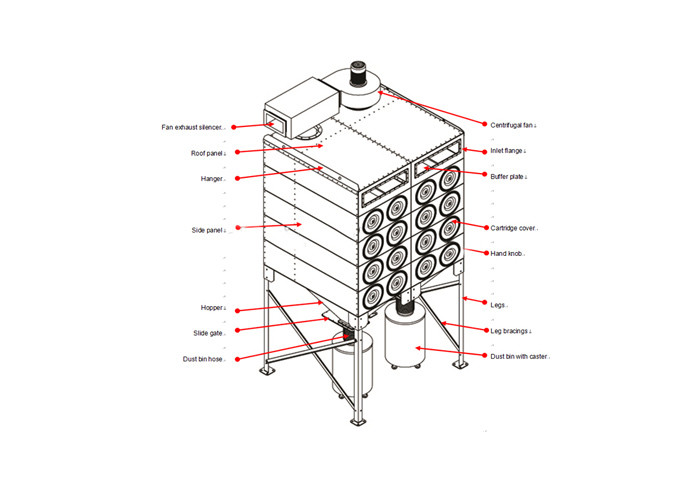 Fan exhaust silencer

Roof panel

Hanger

Side panel

Hopper

Slide gate

Dust bin hose

Centrifugal fan

Inlet flange

Buffer plate

Cartridge cover

Hand knob

Legs

Leg bracings

Dust bin with caster